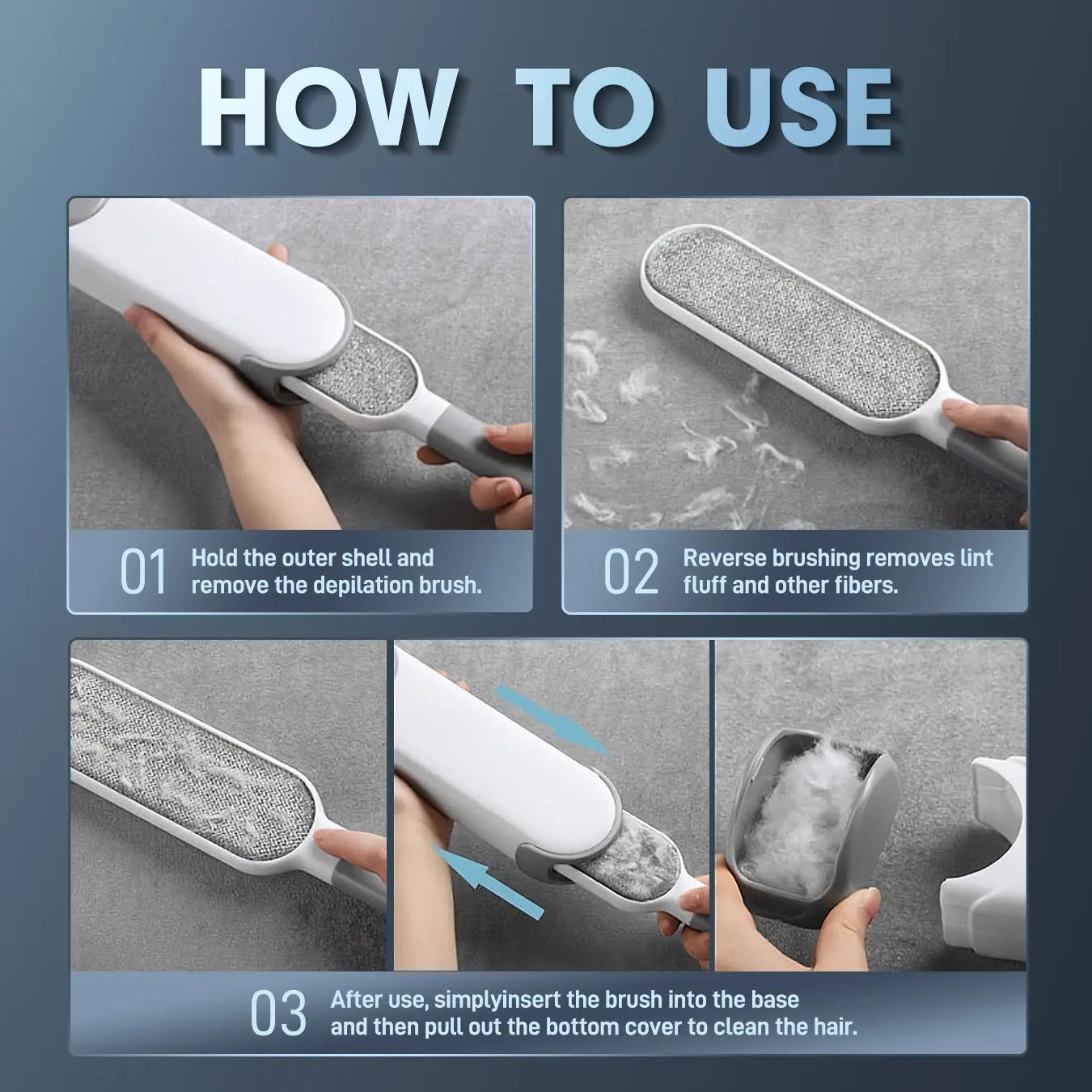 HOW TO USE

01 Hold the outer shell and remove the depilation brush.

02 Reverse brushing removes lint fluff and other fibers.

03 After use, simplyinsert the brush into the base and then pull out the bottom cover to clean the hair.